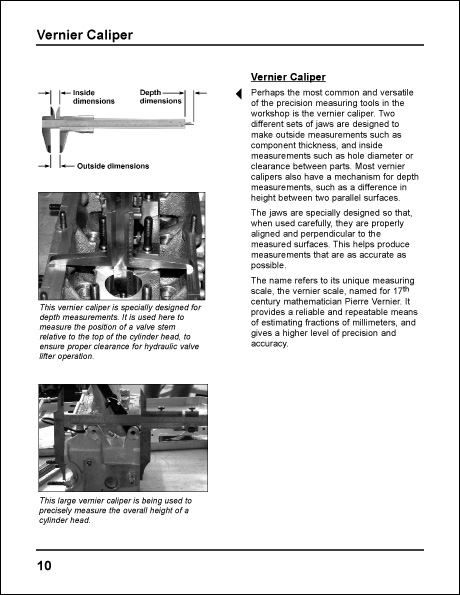 Vernier Caliper

Inside dimensions

Depth dimensions

Outside dimensions

This vernier caliper is specially designed for depth measurements. It is used here to measure the position of a valve stem relative to the top of the cylinder head, to ensure proper clearance for hydraulic valve lifter operation.

This large vernier caliper is being used to precisely measure the overall height of a cylinder head.

Vernier Caliper

Perhaps the most common and versatile of the precision measuring tools in the workshop is the vernier caliper. Two different sets of jaws are designed to make outside measurements such as component thickness, and inside measurements such as hole diameter or clearance between parts. Most vernier calipers also have a mechanism for depth measurements, such as a difference in height between two parallel surfaces.

The jaws are specially designed so that, when used carefully, they are properly aligned and perpendicular to the measured surfaces. This helps produce measurements that are as accurate as possible.

The name refers to its unique measuring scale, the vernier scale, named for 17$^{th}$ century mathematician Pierre Vernier. It provides a reliable and repeatable means of estimating fractions of millimeters, and gives a higher level of precision and accuracy.

10