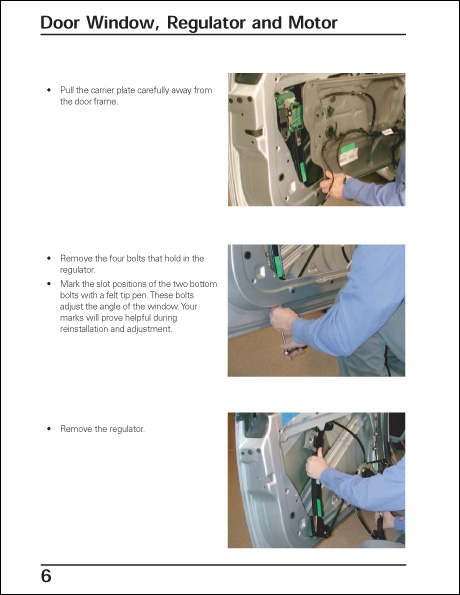 Door Window, Regulator and Motor

• Pull the carrier plate carefully away from the door frame.

• Remove the four bolts that hold in the regulator.
• Mark the slot positions of the two bottom bolts with a felt tip pen. These bolts adjust the angle of the window. Your marks will prove helpful during reinstallation and adjustment.

• Remove the regulator.

6